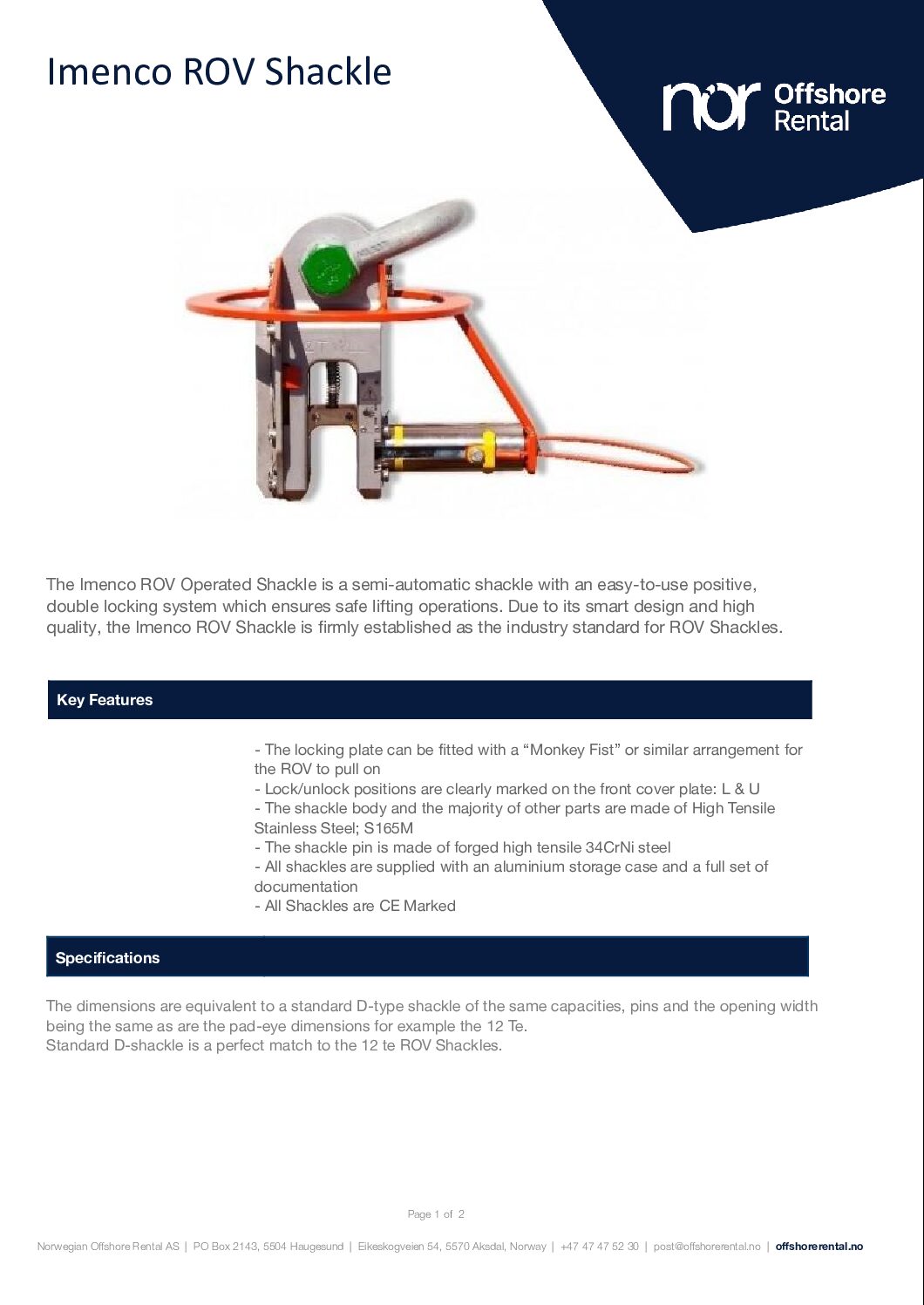 Imenco ROV Shackle

nor Offshore Rental

The Imenco ROV Operated Shackle is a semi-automatic shackle with an easy-to-use positive, double locking system which ensures safe lifting operations. Due to its smart design and high quality, the Imenco ROV Shackle is firmly established as the industry standard for ROV Shackles.

Key Features

- The locking plate can be fitted with a “Monkey Fist” or similar arrangement for the ROV to pull on
- Lock/unlock positions are clearly marked on the front cover plate: L & U
- The shackle body and the majority of other parts are made of High Tensile Stainless Steel; S165M
- The shackle pin is made of forged high tensile 34CrNi steel
- All shackles are supplied with an aluminium storage case and a full set of documentation
- All Shackles are CE Marked

Specifications

The dimensions are equivalent to a standard D-type shackle of the same capacities, pins and the opening width being the same as are the pad-eye dimensions for example the 12 Te.
Standard D-shackle is a perfect match to the 12 te ROV Shackles.

Page 1 of 2

Norwegian Offshore Rental AS | PO Box 2143, 5504 Haugesund | Eikeskogveien 54, 5570 Aksdal, Norway | +47 47 47 52 30 | post@offshorerental.no | offshorerental.no